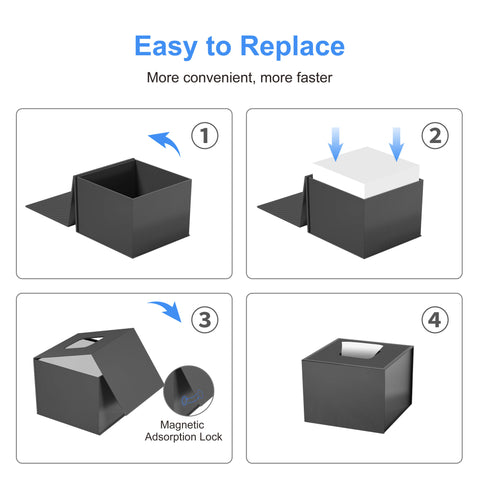 Easy to Replace

More convenient, more faster

1

2

3

Magnetic Adsorption Lock

4