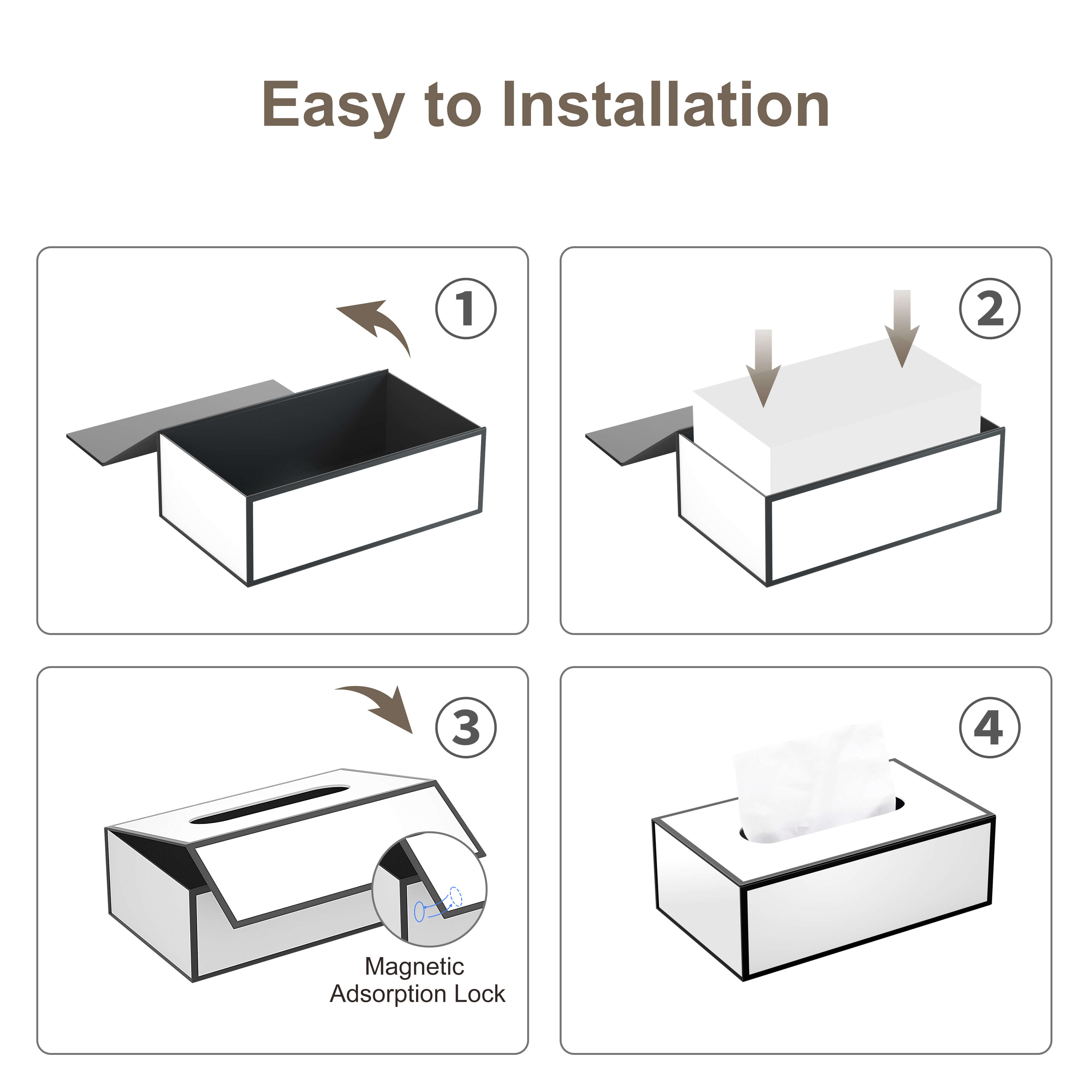 Easy to Installation

①

②

③

Magnetic Adsorption Lock

④