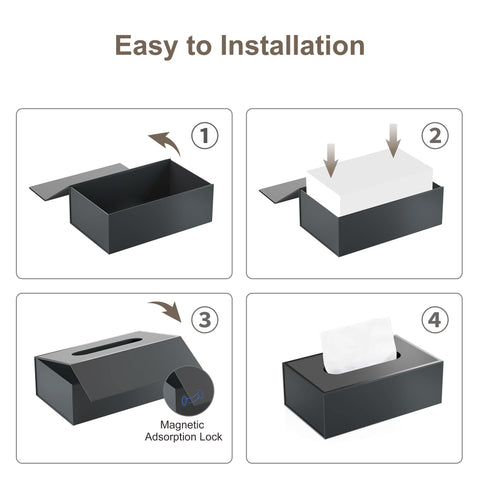 Easy to Installation

1

2

3

Magnetic Adsorption Lock

4