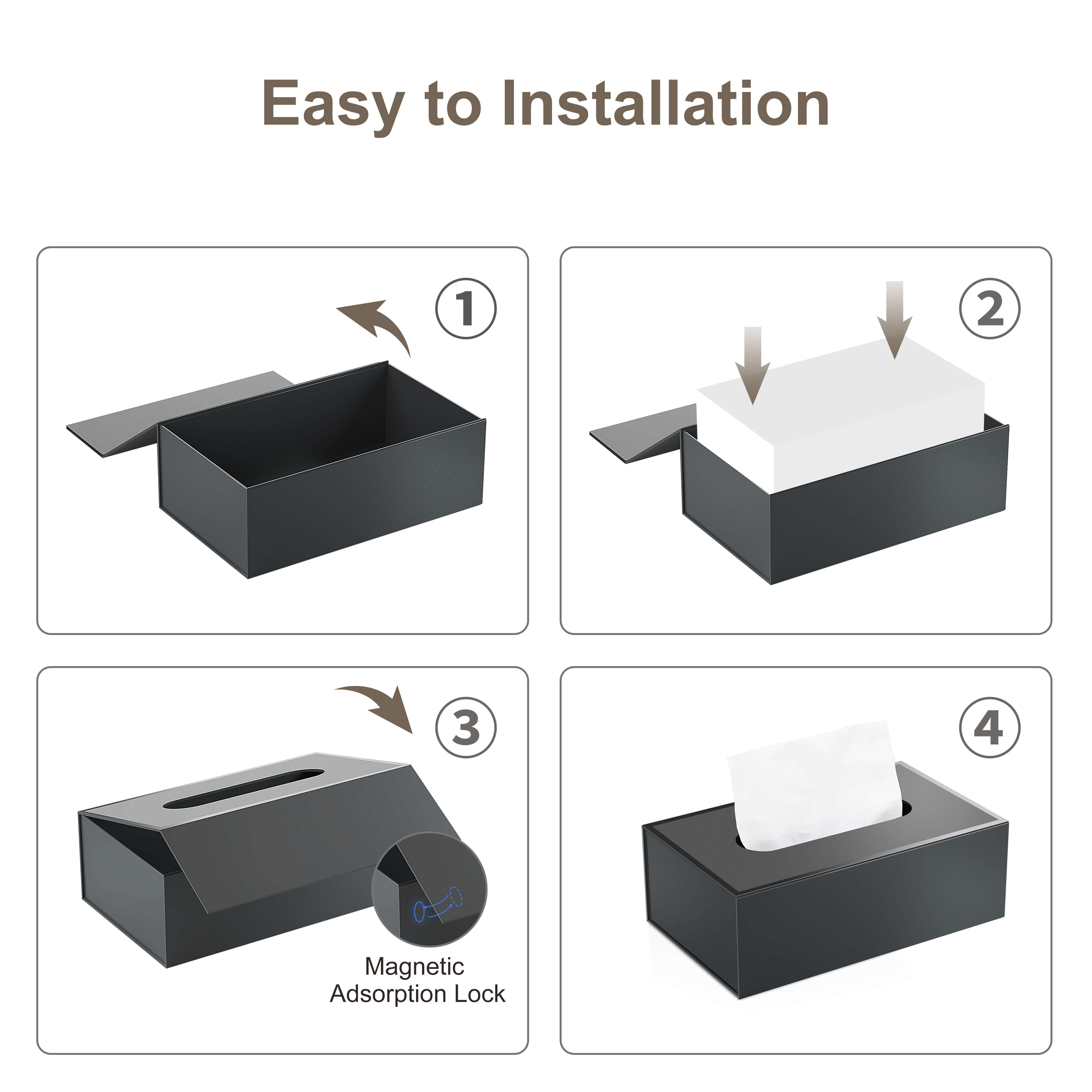 Easy to Installation

①

②

③

Magnetic Adsorption Lock

④