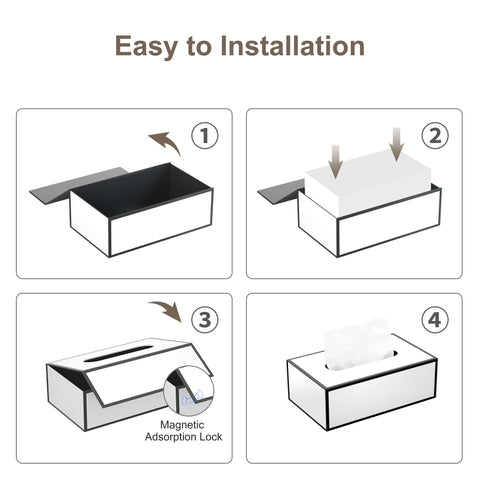 Easy to Installation

1

2

3

Magnetic Adsorption Lock

4